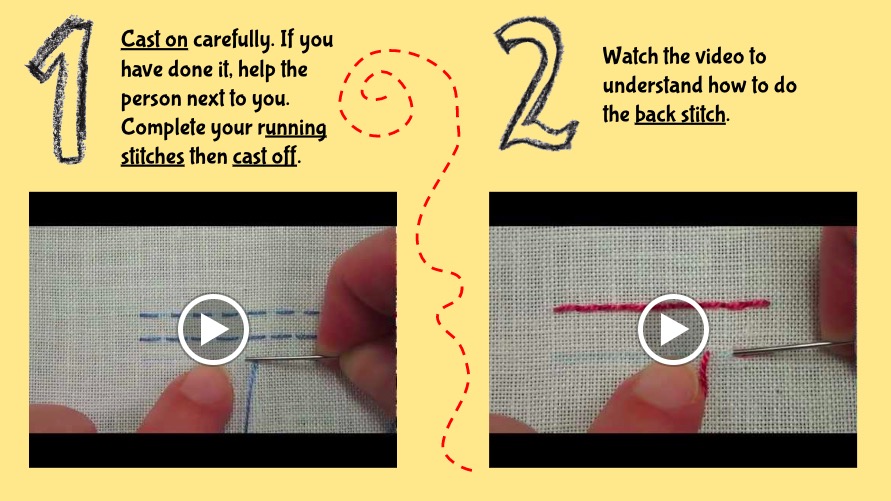 1

Cast on carefully. If you have done it, help the person next to you. Complete your running stitches then cast off.

2

Watch the video to understand how to do the back stitch.