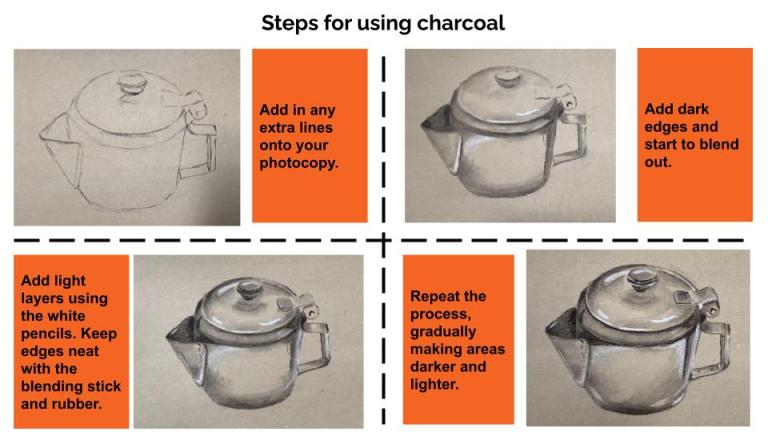 Steps for using charcoal

Add in any extra lines onto your photocopy.

Add dark edges and start to blend out.

Add light layers using the white pencils. Keep edges neat with the blending stick and rubber.

Repeat the process, gradually making areas darker and lighter.