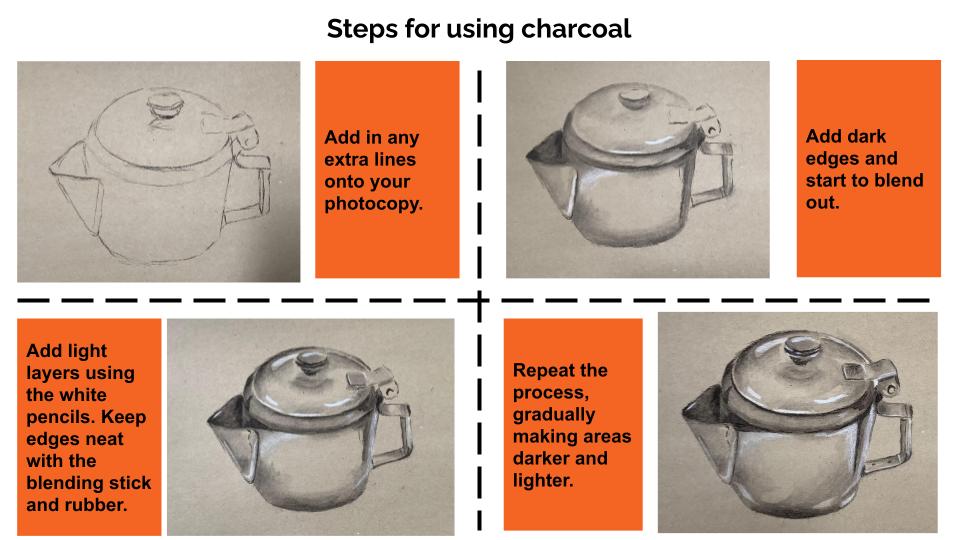 Steps for using charcoal

Add in any extra lines onto your photocopy.

Add dark edges and start to blend out.

Add light layers using the white pencils. Keep edges neat with the blending stick and rubber.

Repeat the process, gradually making areas darker and lighter.